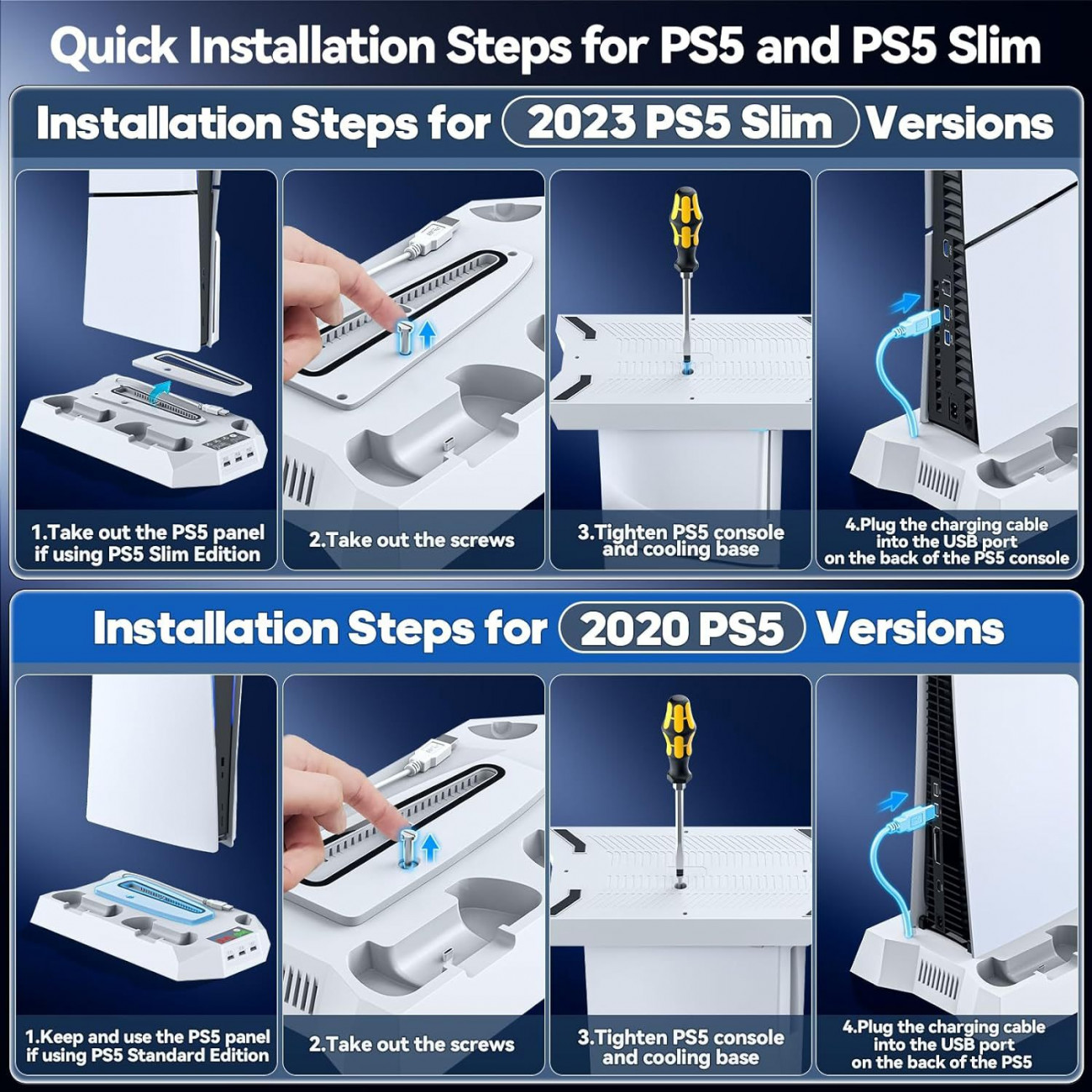 Quick Installation Steps for PS5 and PS5 Slim

Installation Steps for 2023 PS5 Slim Versions

1.Take out the PS5 panel if using PS5 Slim Edition

2.Take out the screws

3.Tighten PS5 console and cooling base

4.Plug the charging cable into the USB port on the back of the PS5 console

Installation Steps for 2020 PS5 Versions

1.Keep and use the PS5 panel if using PS5 Standard Edition

2.Take out the screws

3.Tighten PS5 console and cooling base

4.Plug the charging cable into the USB port on the back of the PS5