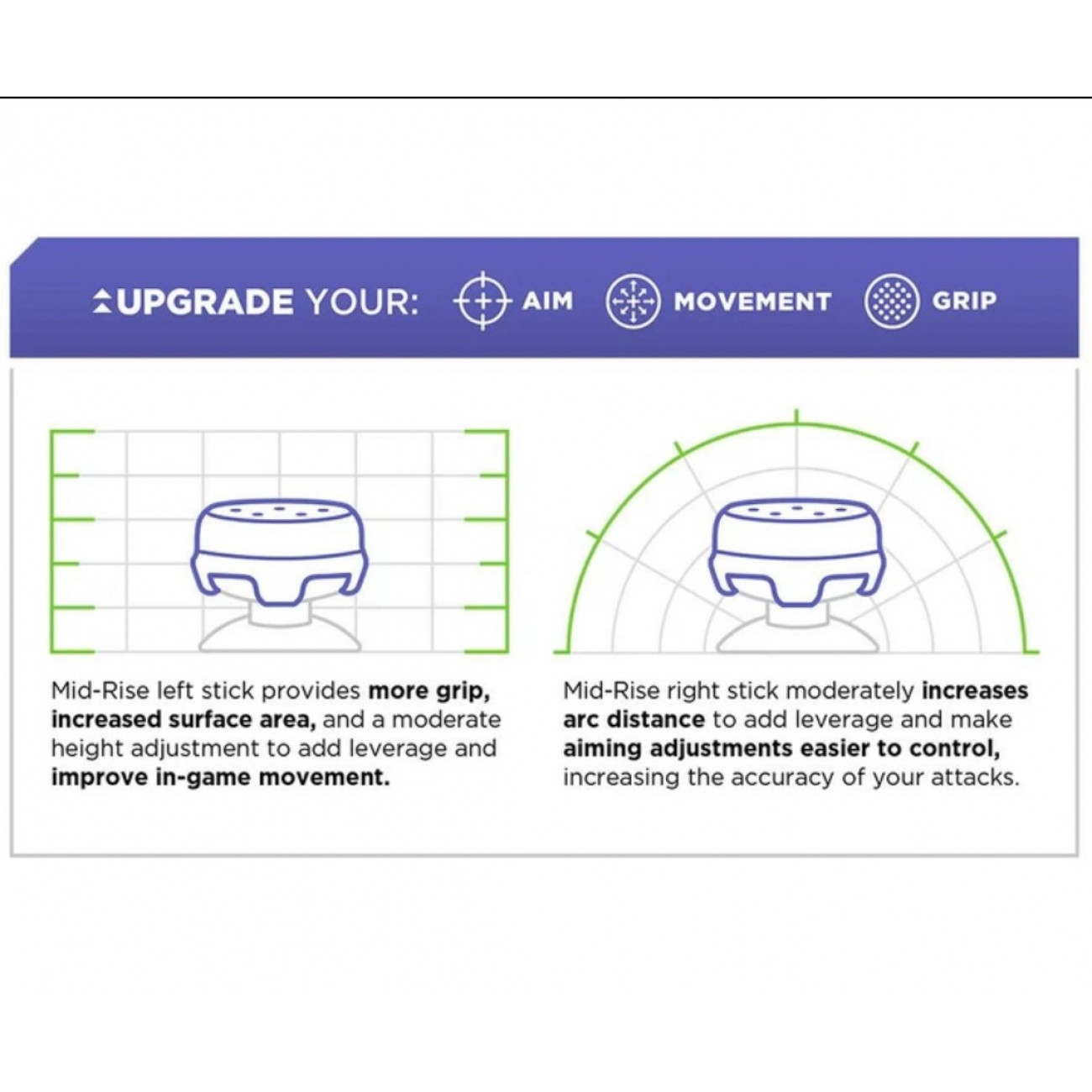 UPGRADE YOUR: AIM MOVEMENT GRIP

Mid-Rise left stick provides more grip, increased surface area, and a moderate height adjustment to add leverage and improve in-game movement.

Mid-Rise right stick moderately increases arc distance to add leverage and make aiming adjustments easier to control, increasing the accuracy of your attacks.